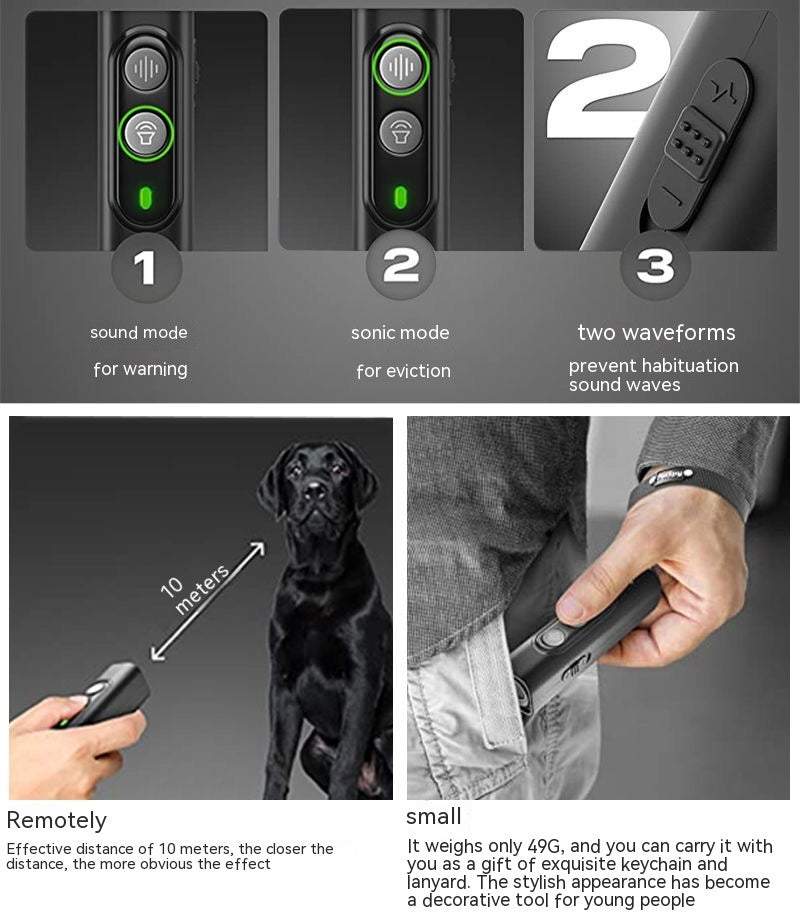 2

1

sound mode

for warning

2

sonic mode

for eviction

3

two waveforms

prevent habituation sound waves

10 meters

Remotely

Effective distance of 10 meters, the closer the distance, the more obvious the effect

small

It weighs only 49G, and you can carry it with you as a gift of exquisite keychain and lanyard. The stylish appearance has become a decorative tool for young people