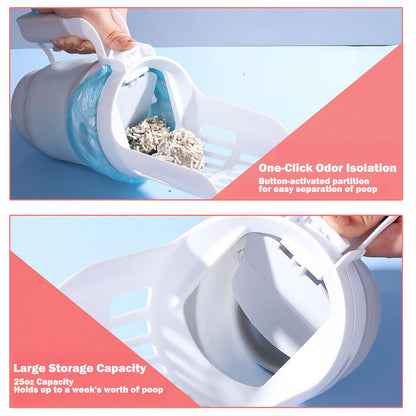 One-Click Odor Isolation
Button-activated partition for easy separation of poop

Large Storage Capacity
25oz Capacity
Holds up to a week's worth of poop