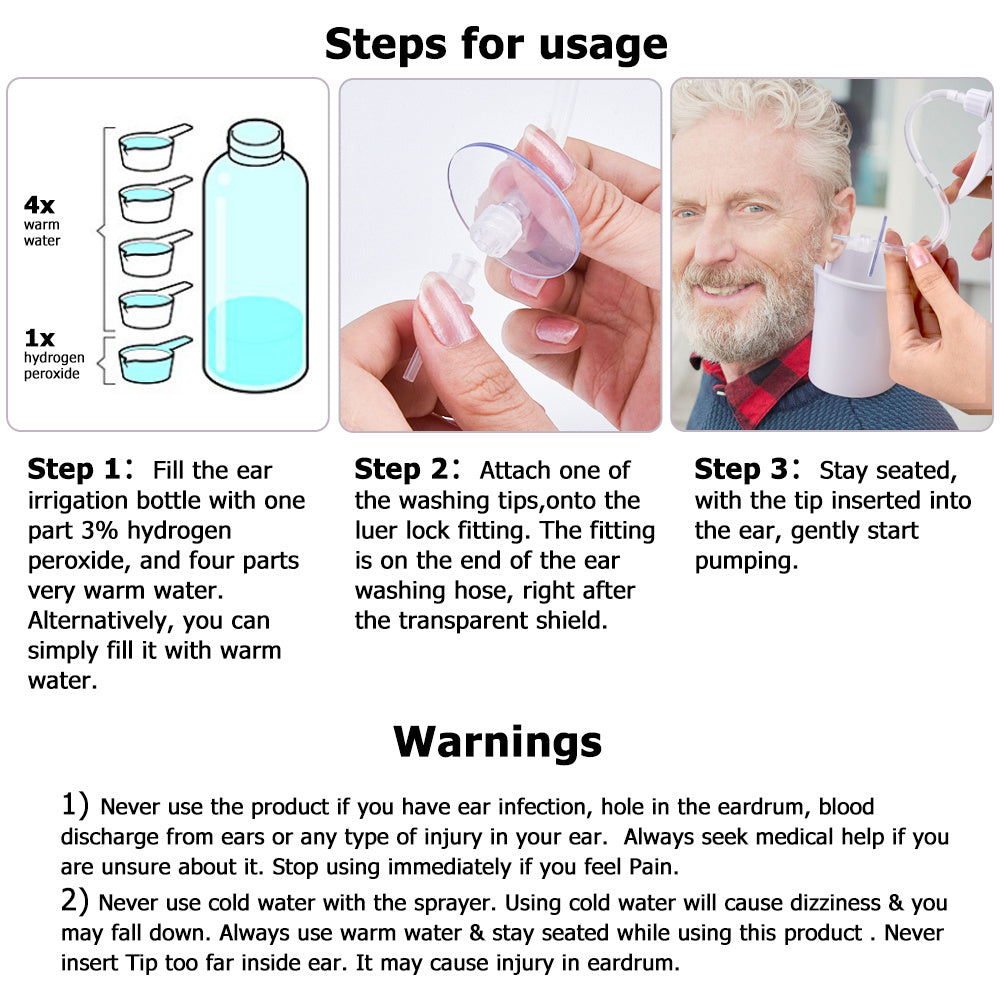 Steps for usage

4x
warm water

1x
hydrogen peroxide

Step 1: Fill the ear irrigation bottle with one part 3% hydrogen peroxide, and four parts very warm water. Alternatively, you can simply fill it with warm water.

Step 2: Attach one of the washing tips,onto the luer lock fitting. The fitting is on the end of the ear washing hose, right after the transparent shield.

Step 3: Stay seated, with the tip inserted into the ear, gently start pumping.

Warnings

1) Never use the product if you have ear infection, hole in the eardrum, blood discharge from ears or any type of injury in your ear. Always seek medical help if you are unsure about it. Stop using immediately if you feel Pain.

2) Never use cold water with the sprayer. Using cold water will cause dizziness & you may fall down. Always use warm water & stay seated while using this product . Never insert Tip too far inside ear. It may cause injury in eardrum.