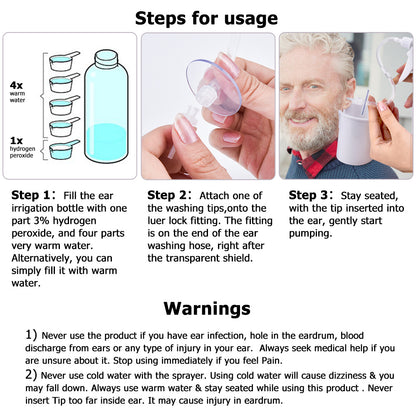 Steps for usage

4x
warm water

1x
hydrogen peroxide

Step 1: Fill the ear irrigation bottle with one part 3% hydrogen peroxide, and four parts very warm water. Alternatively, you can simply fill it with warm water.

Step 2: Attach one of the washing tips,onto the luer lock fitting. The fitting is on the end of the ear washing hose, right after the transparent shield.

Step 3: Stay seated, with the tip inserted into the ear, gently start pumping.

Warnings

1) Never use the product if you have ear infection, hole in the eardrum, blood discharge from ears or any type of injury in your ear. Always seek medical help if you are unsure about it. Stop using immediately if you feel Pain.

2) Never use cold water with the sprayer. Using cold water will cause dizziness & you may fall down. Always use warm water & stay seated while using this product . Never insert Tip too far inside ear. It may cause injury in eardrum.