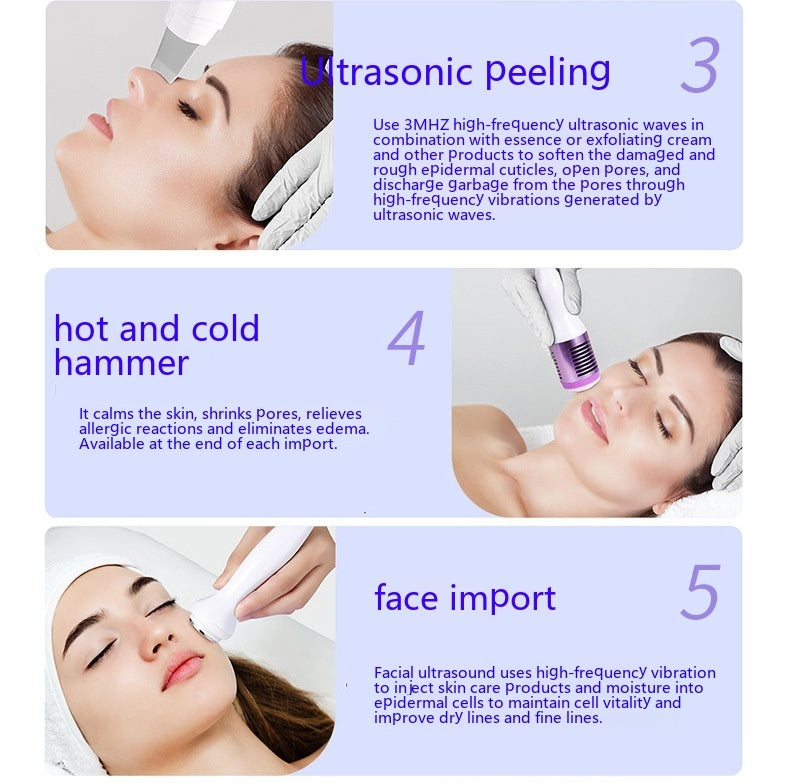 Ultrasonic peeling

3

Use 3MHZ high-frequency ultrasonic waves in combination with essence or exfoliating cream and other products to soften the damaged and rough epidermal cuticles, open pores, and discharge garbage from the pores through high-frequency vibrations generated by ultrasonic waves.

hot and cold hammer

4

It calms the skin, shrinks pores, relieves allergic reactions and eliminates edema. Available at the end of each import.

face import

5

Facial ultrasound uses high-frequency vibration to inject skin care products and moisture into epidermal cells to maintain cell vitality and improve dry lines and fine lines.