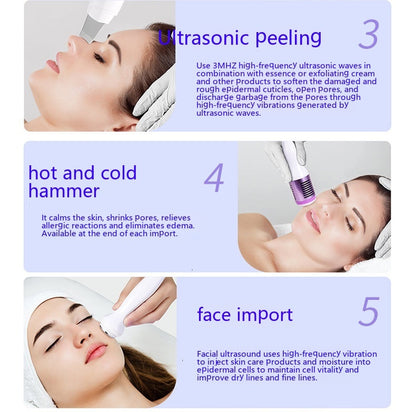 Ultrasonic peeling

3

Use 3MHZ high-frequency ultrasonic waves in combination with essence or exfoliating cream and other products to soften the damaged and rough epidermal cuticles, open pores, and discharge garbage from the pores through high-frequency vibrations generated by ultrasonic waves.

hot and cold hammer

4

It calms the skin, shrinks pores, relieves allergic reactions and eliminates edema. Available at the end of each import.

face import

5

Facial ultrasound uses high-frequency vibration to inject skin care products and moisture into epidermal cells to maintain cell vitality and improve dry lines and fine lines.