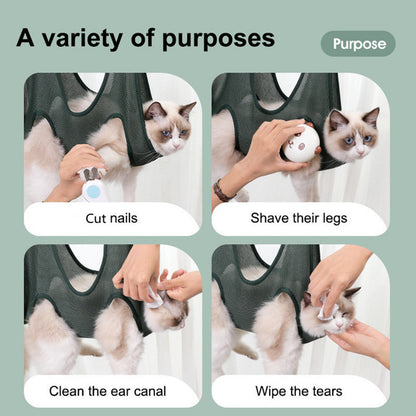 A variety of purposes

Purpose

Cut nails

Shave their legs

Clean the ear canal

Wipe the tears