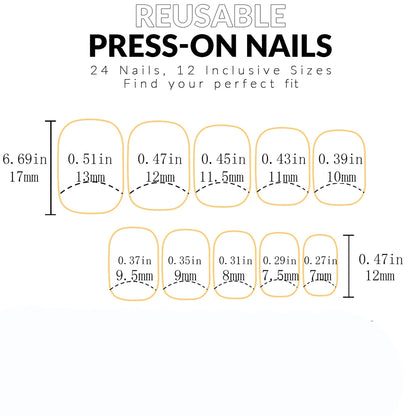 REUSABLE
PRESS-ON NAILS
24 Nails, 12 Inclusive Sizes
Find your perfect fit

6.69in
17mm

0.51in
13mm

0.47in
12mm

0.45in
11.5mm

0.43in
11mm

0.39in
10mm

0.37in
9.5mm

0.35in
9mm

0.31in
8mm

0.29in
7.5mm

0.27in
7mm

0.47in
12mm