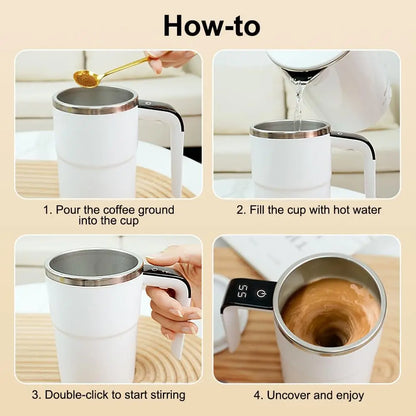 How-to

1. Pour the coffee ground into the cup

2. Fill the cup with hot water

3. Double-click to start stirring

55

4. Uncover and enjoy