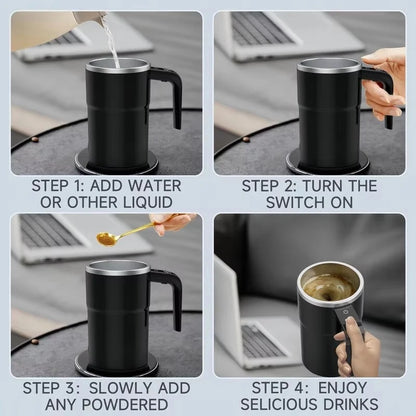 STEP 1: ADD WATER OR OTHER LIQUID

STEP 2: TURN THE SWITCH ON

STEP 3: SLOWLY ADD ANY POWDERED

STEP 4: ENJOY SELICIOUS DRINKS