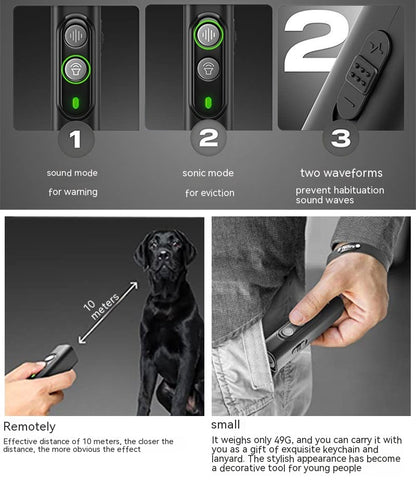 2

1

sound mode

for warning

2

sonic mode

for eviction

3

two waveforms

prevent habituation sound waves

10 meters

Remotely

Effective distance of 10 meters, the closer the distance, the more obvious the effect

small

It weighs only 49G, and you can carry it with you as a gift of exquisite keychain and lanyard. The stylish appearance has become a decorative tool for young people